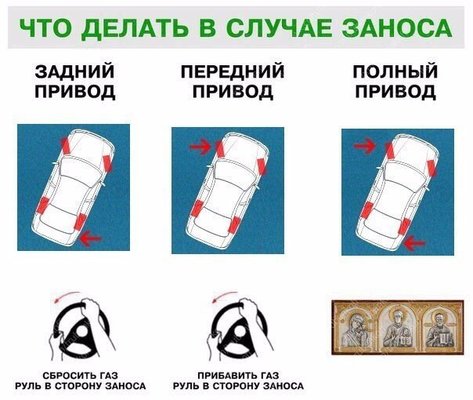 ЧТО ДЕЛАТЬ В СЛУЧАЕ ЗАНОСА

ЗАДНИЙ ПРИВОД

ПЕРЕДНИЙ ПРИВОД

ПОЛНЫЙ ПРИВОД

СБРОСИТЬ ГАЗ
РУЛЬ В СТОРОНУ ЗАНОСА

ПРИБАВИТЬ ГАЗ
РУЛЬ В СТОРОНУ ЗАНОСА