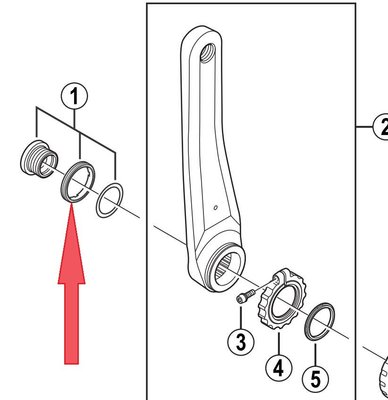 1
2
3
4
5